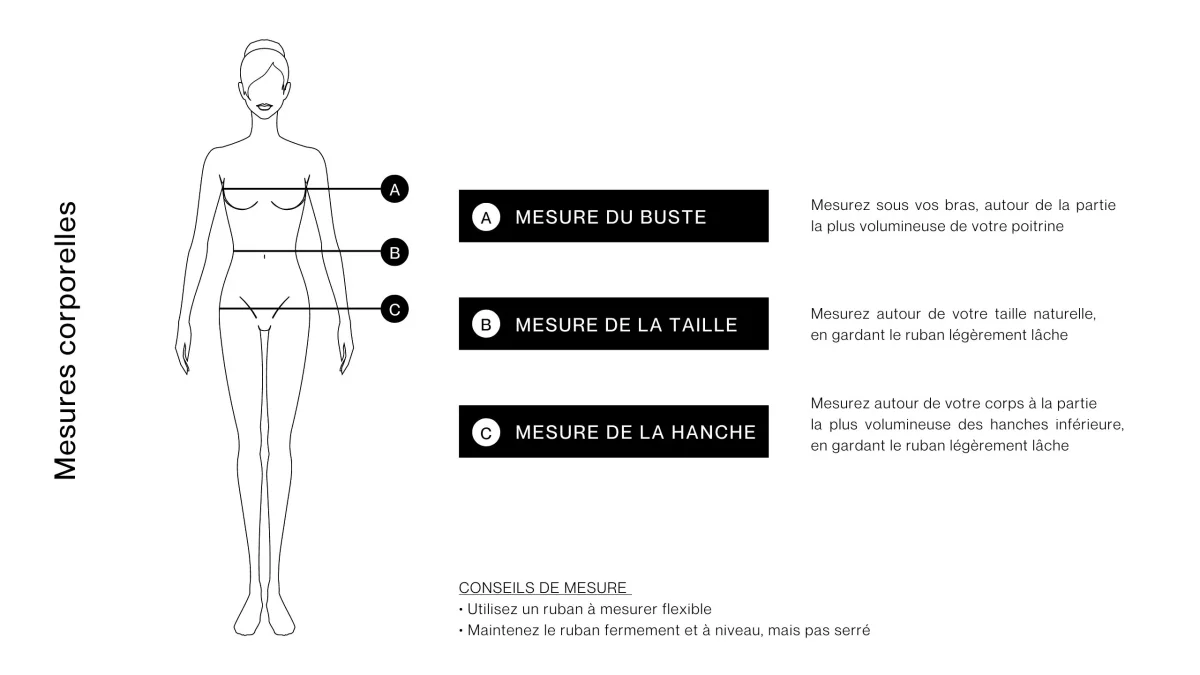 Mesures corporelles

A

B

C

A MESURE DU BUSTE

Mesurez sous vos bras, autour de la partie la plus volumineuse de votre poitrine

B MESURE DE LA TAILLE

Mesurez autour de votre taille naturelle, en gardant le ruban légèrement lâche

C MESURE DE LA HANCHE

Mesurez autour de votre corps à la partie la plus volumineuse des hanches inférieure, en gardant le ruban légèrement lâche

CONSEILS DE MESURE
• Utilisez un ruban à mesurer flexible
• Maintenez le ruban fermement et à niveau, mais pas serré